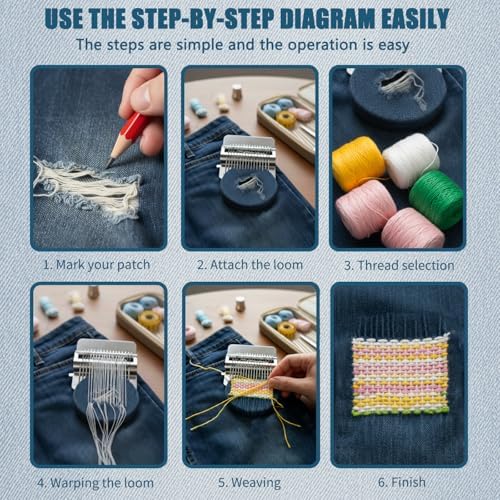 USE THE STEP-BY-STEP DIAGRAM EASILY

The steps are simple and the operation is easy

1. Mark your patch

2. Attach the loom

3. Thread selection

4. Warping the loom

5. Weaving

6. Finish