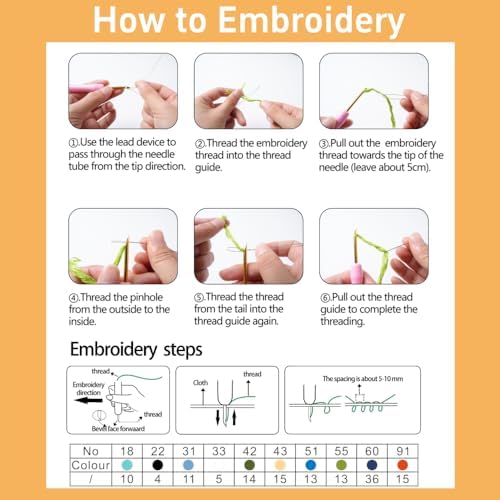 How to Embroidery

①.Use the lead device to pass through the needle tube from the tip direction.

②.Thread the embroidery thread into the thread guide.

③.Pull out the embroidery thread towards the tip of the needle (leave about 5cm).

④.Thread the pinhole from the outside to the inside.

⑤.Thread the thread from the tail into the thread guide again.

⑥.Pull out the thread guide to complete the threading.

Embroidery steps

thread
Embroidery direction
thread
Bevel face forwaard

Cloth
thread

The spacing is about 5-10 mm

| No | 18 | 22 | 31 | 33 | 42 | 43 | 51 | 55 | 60 | 91 |
|---|---|---|---|---|---|---|---|---|---|---|
| Colour | | | | | | | | | | |
| / | 10 | 4 | 11 | 5 | 14 | 15 | 13 | 13 | 36 | 15 |