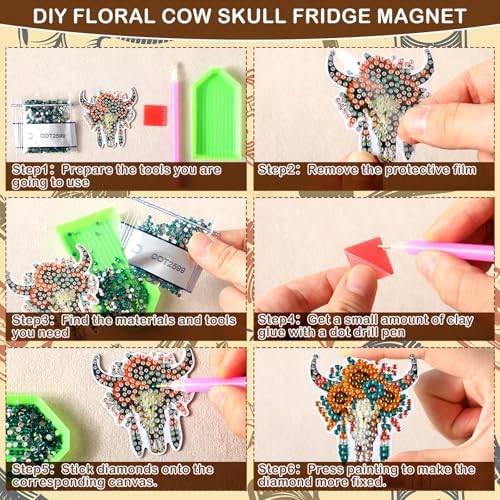 DIY FLORAL COW SKULL FRIDGE MAGNET

COT2599

Step1: Prepare the tools you are going to use

Step2: Remove the protective film

COT2599

Step3: Find the materials and tools you need

Step4: Get a small amount of clay glue with a dot drill pen

Step5: Stick diamonds onto the corresponding canvas.

Step6: Press painting to make the diamond more fixed.