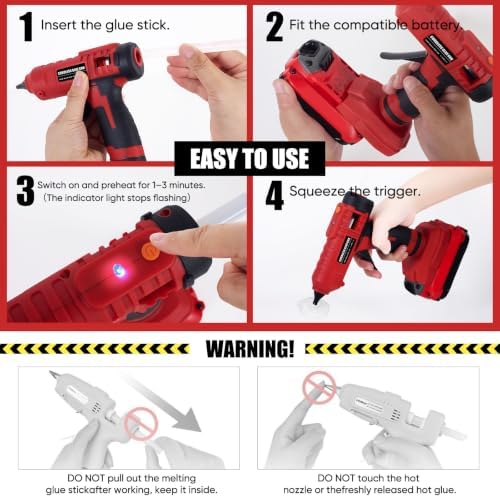 1 Insert the glue stick.

2 Fit the compatible battery.

EASY TO USE

3 Switch on and preheat for 1–3 minutes. (The indicator light stops flashing)

4 Squeeze the trigger.

WARNING!

DO NOT pull out the melting glue stickafter working, keep it inside.

DO NOT touch the hot nozzle or thefreshly released hot glue.