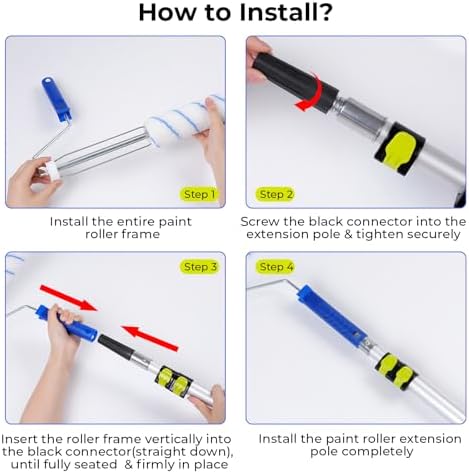 How to Install?

Step 1

Install the entire paint roller frame

Step 2

Screw the black connector into the extension pole & tighten securely

Step 3

Insert the roller frame vertically into the black connector(straight down), until fully seated & firmly in place

Step 4

Install the paint roller extension pole completely