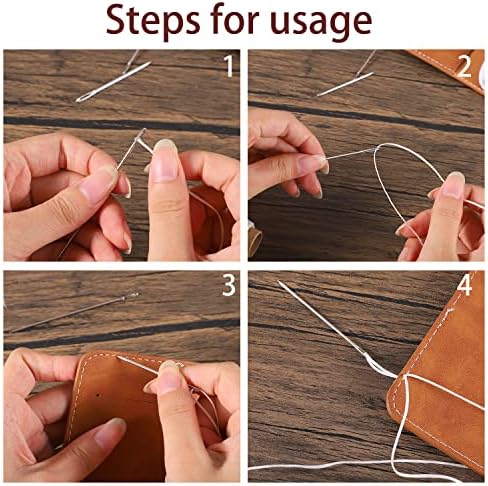 Steps for usage

1

2

3

4