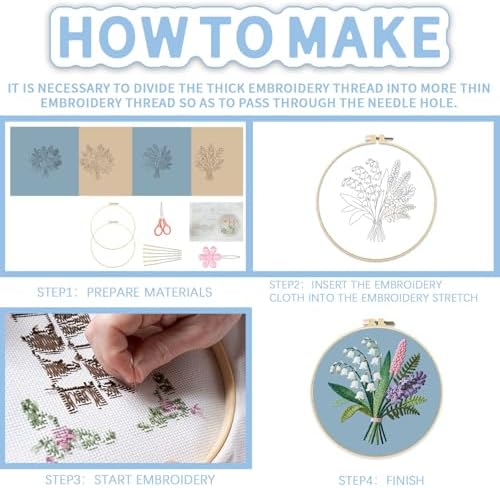 HOW TO MAKE

IT IS NECESSARY TO DIVIDE THE THICK EMBROIDERY THREAD INTO MORE THIN EMBROIDERY THREAD SO AS TO PASS THROUGH THE NEEDLE HOLE.

STEP1: PREPARE MATERIALS

STEP2: INSERT THE EMBROIDERY CLOTH INTO THE EMBROIDERY STRETCH

STEP3: START EMBROIDERY

STEP4: FINISH