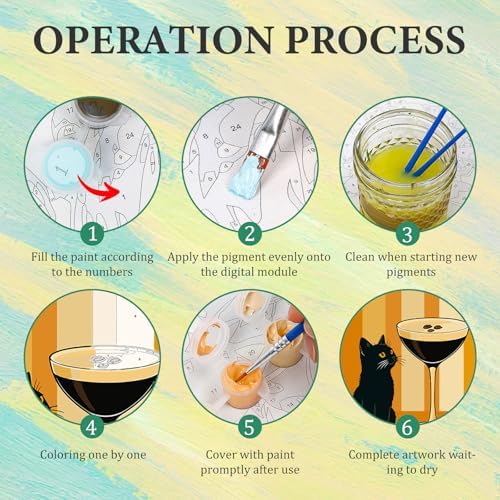 OPERATION PROCESS

1
Fill the paint according to the numbers

2
Apply the pigment evenly onto the digital module

3
Clean when starting new pigments

4
Coloring one by one

5
Cover with paint promptly after use

6
Complete artwork waiting to dry