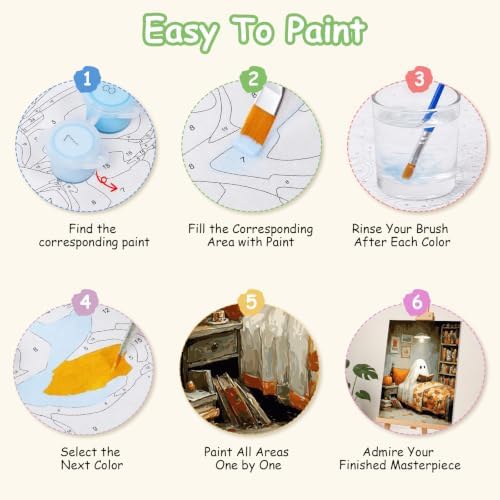 Easy To Paint

1

Find the corresponding paint

2

Fill the Corresponding Area with Paint

3

Rinse Your Brush After Each Color

4

Select the Next Color

5

Paint All Areas One by One

6

Admire Your Finished Masterpiece