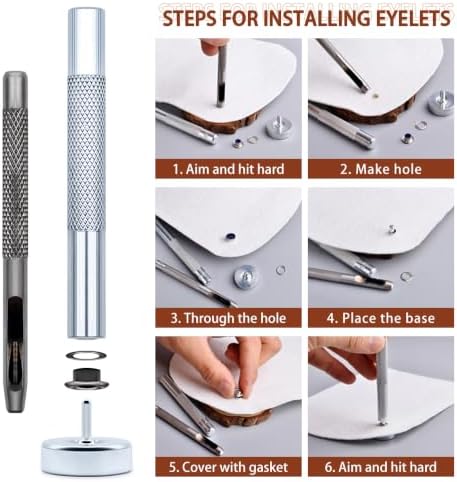 STEPS FOR INSTALLING EYELETS

1. Aim and hit hard

2. Make hole

3. Through the hole

4. Place the base

5. Cover with gasket

6. Aim and hit hard