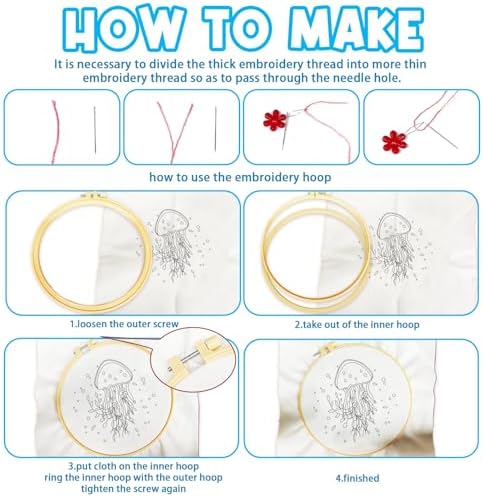 HOW TO MAKE

It is necessary to divide the thick embroidery thread into more thin embroidery thread so as to pass through the needle hole.

how to use the embroidery hoop

1.loosen the outer screw

2.take out of the inner hoop

3.put cloth on the inner hoop
ring the inner hoop with the outer hoop
tighten the screw again

4.finished