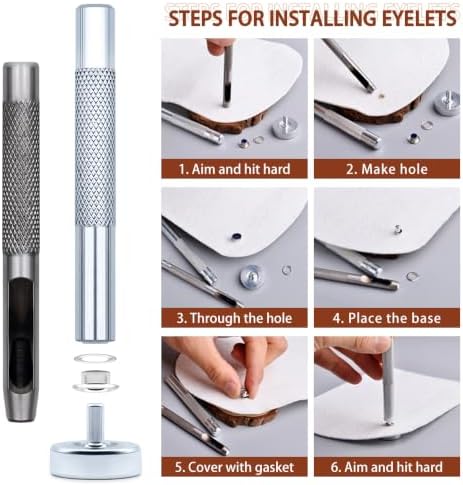 STEPS FOR INSTALLING EYELETS

1. Aim and hit hard

2. Make hole

3. Through the hole

4. Place the base

5. Cover with gasket

6. Aim and hit hard