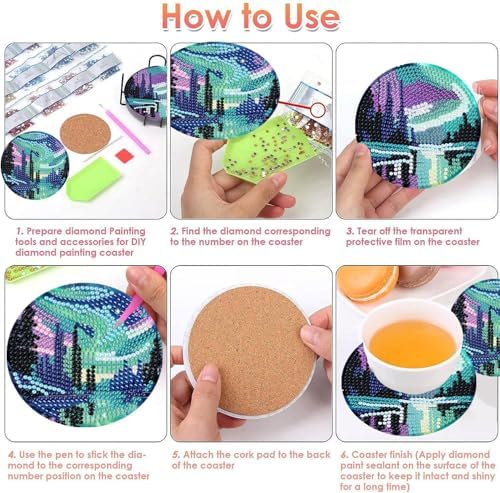 How to Use

1. Prepare diamond Painting tools and accessories for DIY diamond painting coaster

2. Find the diamond corresponding to the number on the coaster

3. Tear off the transparent protective film on the coaster

4. Use the pen to stick the diamond to the corresponding number position on the coaster

5. Attach the cork pad to the back of the coaster

6. Coaster finish (Apply diamond paint sealant on the surface of the coaster to keep it intact and shiny for a long time)