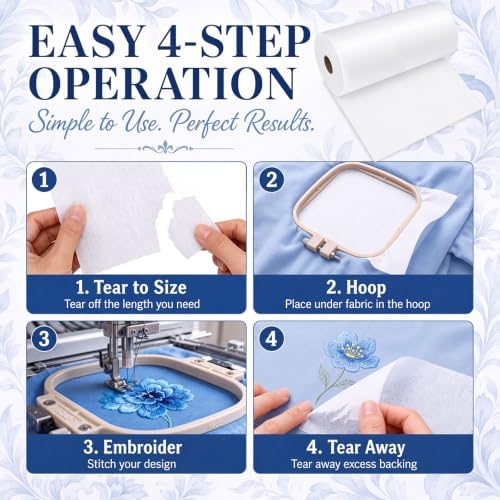 EASY 4-STEP OPERATION

Simple to Use. Perfect Results.

1

1. Tear to Size
Tear off the length you need

2

2. Hoop
Place under fabric in the hoop

3

3. Embroider
Stitch your design

4

4. Tear Away
Tear away excess backing