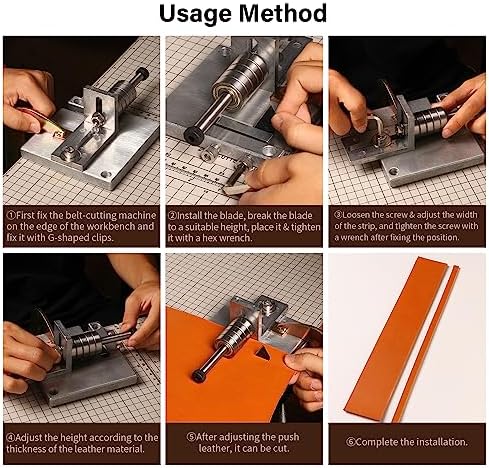 Usage Method

①First fix the belt-cutting machine on the edge of the workbench and fix it with G-shaped clips.

②Install the blade, break the blade to a suitable height, place it & tighten it with a hex wrench.

③Loosen the screw & adjust the width of the strip, and tighten the screw with a wrench after fixing the position.

④Adjust the height according to the thickness of the leather material.

⑤After adjusting the push leather, it can be cut.

⑥Complete the installation.