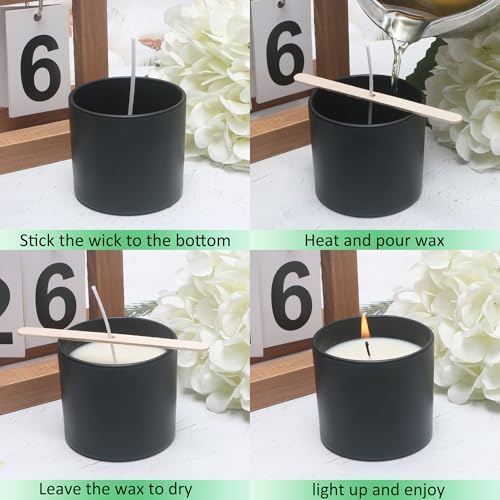 6

Stick the wick to the bottom

6

Heat and pour wax

26

Leave the wax to dry

6

light up and enjoy