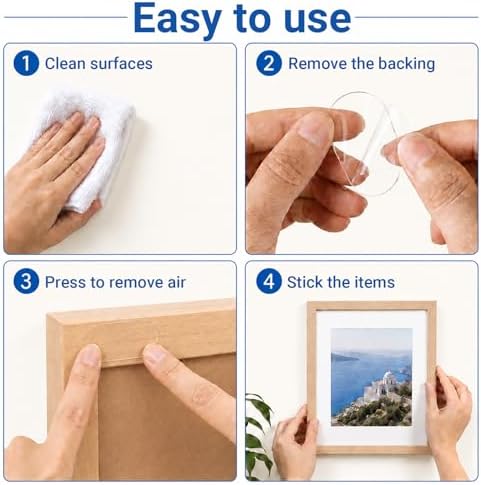 Easy to use

1 Clean surfaces

2 Remove the backing

3 Press to remove air

4 Stick the items