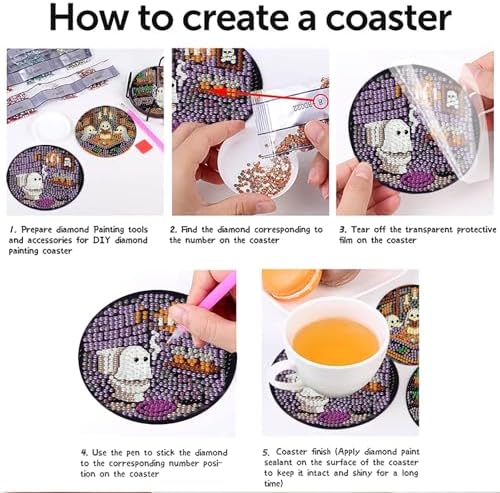 How to create a coaster

1. Prepare diamond Painting tools and accessories for DIY diamond painting coaster

2. Find the diamond corresponding to the number on the coaster

3. Tear off the transparent protective film on the coaster

4. Use the pen to stick the diamond to the corresponding number position on the coaster

5. Coaster finish (Apply diamond paint sealant on the surface of the coaster to keep it intact and shiny for a long time)