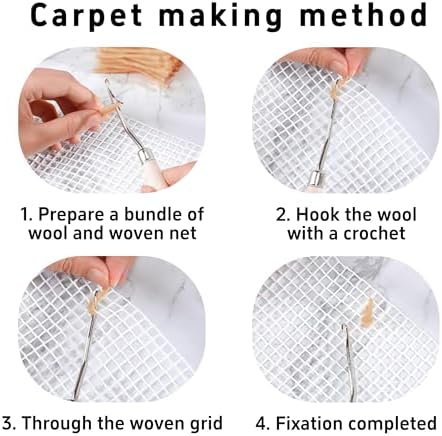 Carpet making method

1. Prepare a bundle of wool and woven net

2. Hook the wool with a crochet

3. Through the woven grid

4. Fixation completed