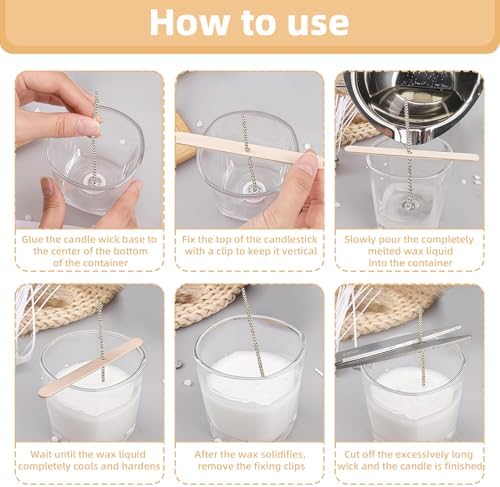 How to use

Glue the candle wick base to the center of the bottom of the container

Fix the top of the candlestick with a clip to keep it vertical

Slowly pour the completely melted wax liquid into the container

Wait until the wax liquid completely cools and hardens

After the wax solidifies, remove the fixing clips

Cut off the excessively long wick and the candle is finished