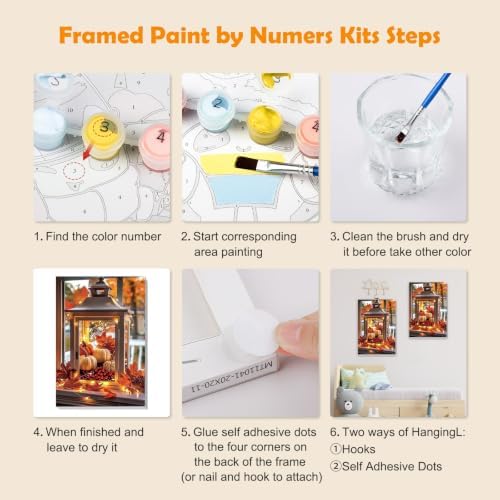 Framed Paint by Numers Kits Steps

3

4

2

4

1. Find the color number

2. Start corresponding area painting

3. Clean the brush and dry it before take other color

MT11041-20X20-11

4. When finished and leave to dry it

5. Glue self adhesive dots to the four corners on the back of the frame (or nail and hook to attach)

6. Two ways of HangingL:
①Hooks
②Self Adhesive Dots