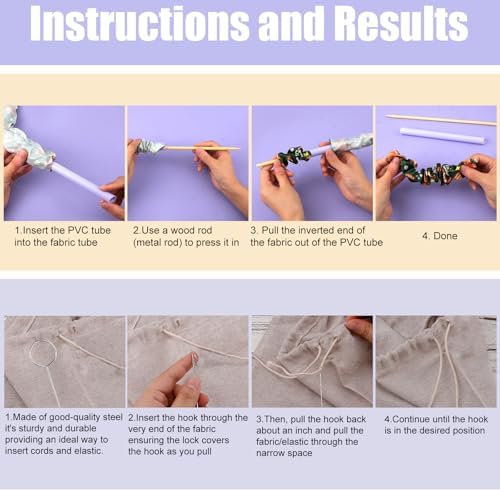 Instructions and Results

1.Insert the PVC tube into the fabric tube

2.Use a wood rod (metal rod) to press it in

3. Pull the inverted end of the fabric out of the PVC tube

4. Done

1.Made of good-quality steel it's sturdy and durable providing an ideal way to insert cords and elastic.

2.Insert the hook through the very end of the fabric ensuring the lock covers the hook as you pull

3.Then, pull the hook back about an inch and pull the fabric/elastic through the narrow space

4.Continue until the hook is in the desired position