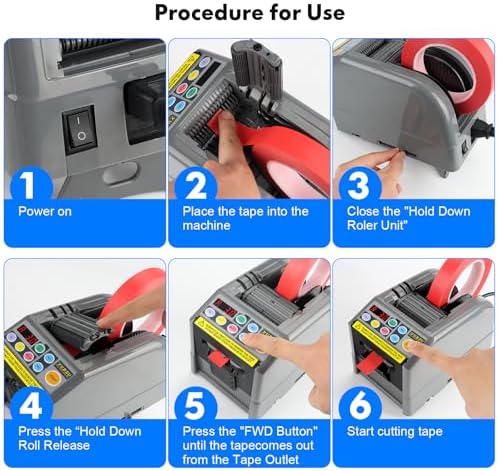 Procedure for Use

1
Power on

2
Place the tape into the machine

3
Close the "Hold Down Roler Unit"

4
Press the "Hold Down Roll Release

5
Press the "FWD Button" until the tapecomes out from the Tape Outlet

6
Start cutting tape