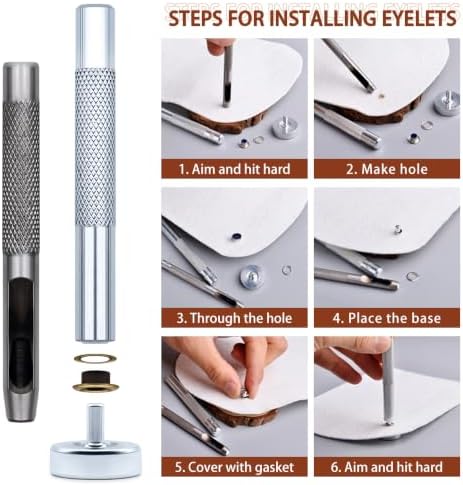 STEPS FOR INSTALLING EYELETS

1. Aim and hit hard

2. Make hole

3. Through the hole

4. Place the base

5. Cover with gasket

6. Aim and hit hard