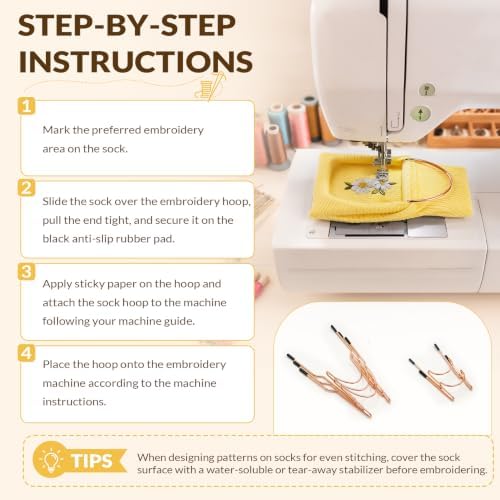 STEP-BY-STEP INSTRUCTIONS

1
Mark the preferred embroidery area on the sock.

2
Slide the sock over the embroidery hoop, pull the end tight, and secure it on the black anti-slip rubber pad.

3
Apply sticky paper on the hoop and attach the sock hoop to the machine following your machine guide.

4
Place the hoop onto the embroidery machine according to the machine instructions.

TIPS
When designing patterns on socks for even stitching, cover the sock surface with a water-soluble or tear-away stabilizer before embroidering.