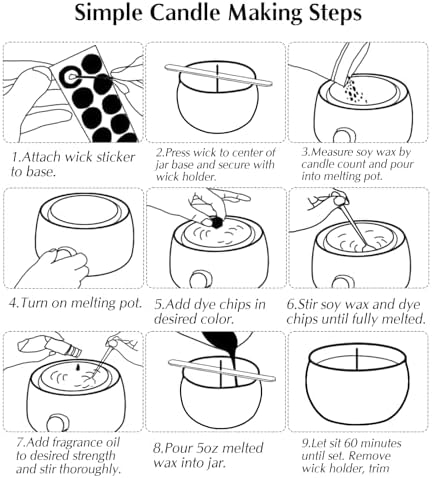 Simple Candle Making Steps

1.Attach wick sticker to base.

2.Press wick to center of jar base and secure with wick holder.

3.Measure soy wax by candle count and pour into melting pot.

4.Turn on melting pot.

5.Add dye chips in desired color.

6.Stir soy wax and dye chips until fully melted.

7.Add fragrance oil to desired strength and stir thoroughly.

8.Pour 5oz melted wax into jar.

9.Let sit 60 minutes until set. Remove wick holder, trim