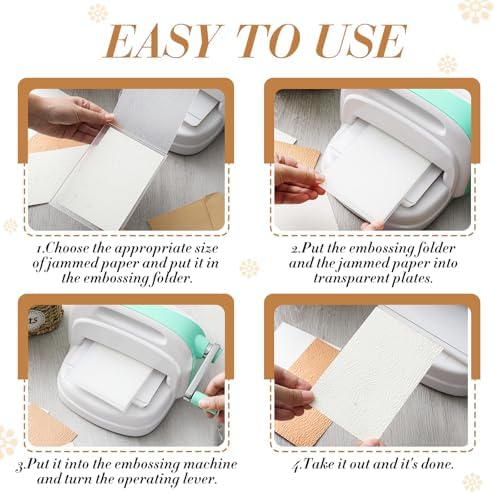 EASY TO USE

1.Choose the appropriate size of jammed paper and put it in the embossing folder.

2.Put the embossing folder and the jammed paper into transparent plates.

3.Put it into the embossing machine and turn the operating lever.

4.Take it out and it's done.