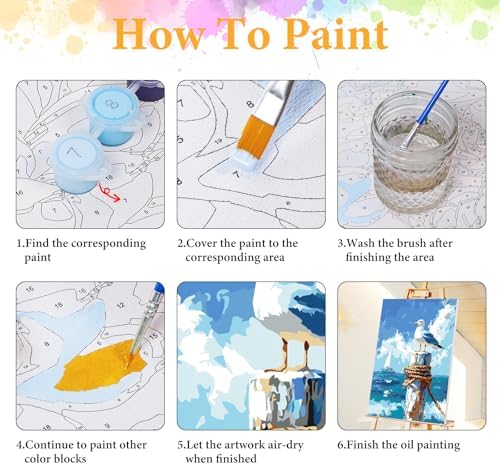 How To Paint

1.Find the corresponding paint

2.Cover the paint to the corresponding area

3.Wash the brush after finishing the area

4.Continue to paint other color blocks

5.Let the artwork air-dry when finished

6.Finish the oil painting