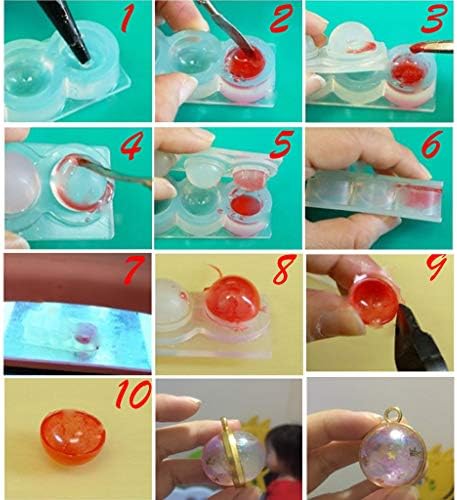 1
2
3
4
5
6
7
8
9
10