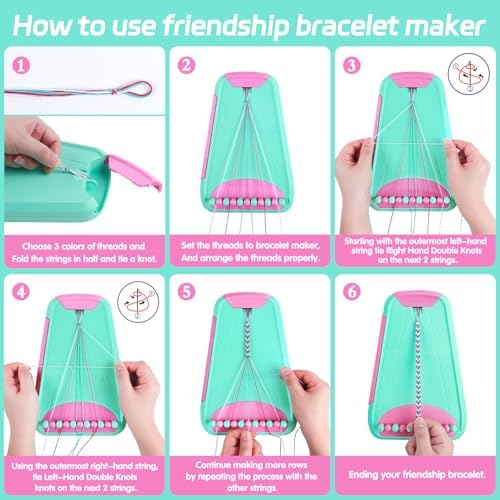 How to use friendship bracelet maker

1

Choose 3 colors of threads and Fold the strings in half and tie a knot.

2

Set the threads to bracelet maker, And arrange the threads properly.

3

Starting with the outermost left-hand string tie Right Hand Double Knots on the next 2 strings.

4

Using the outermost right-hand string, tie Left-Hand Double Knots knots on the next 2 strings.

5

Continue making more rows by repeating the process with the other strings.

6

Ending your friendship bracelet.