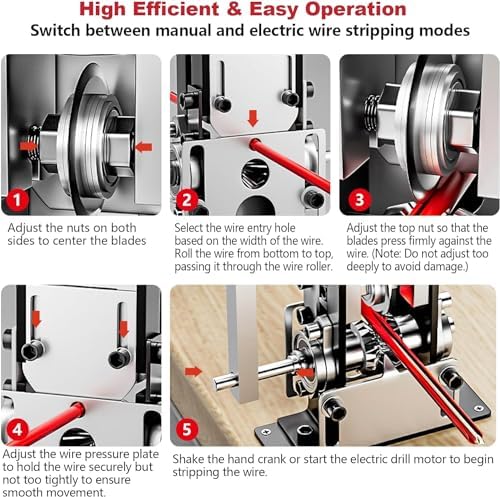 High Efficient & Easy Operation

Switch between manual and electric wire stripping modes

1

Adjust the nuts on both sides to center the blades

2

Select the wire entry hole based on the width of the wire. Roll the wire from bottom to top, passing it through the wire roller.

3

Adjust the top nut so that the blades press firmly against the wire. (Note: Do not adjust too deeply to avoid damage.)

4

Adjust the wire pressure plate to hold the wire securely but not too tightly to ensure smooth movement.

5

Shake the hand crank or start the electric drill motor to begin stripping the wire.