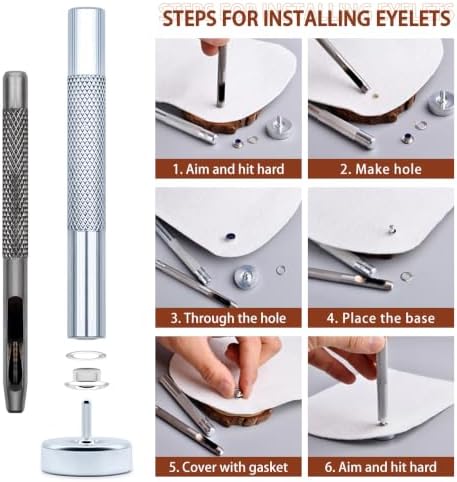 STEPS FOR INSTALLING EYELETS

1. Aim and hit hard

2. Make hole

3. Through the hole

4. Place the base

5. Cover with gasket

6. Aim and hit hard