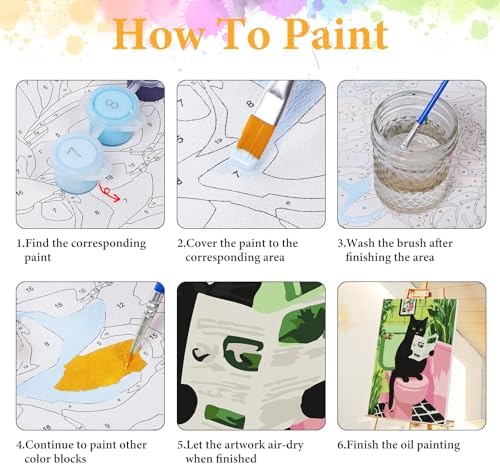 How To Paint

1.Find the corresponding paint

2.Cover the paint to the corresponding area

3.Wash the brush after finishing the area

4.Continue to paint other color blocks

5.Let the artwork air-dry when finished

6.Finish the oil painting