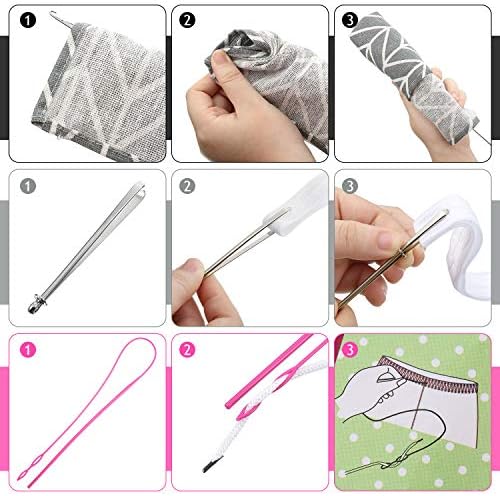 1
2
3
1
2
3
1
2
3