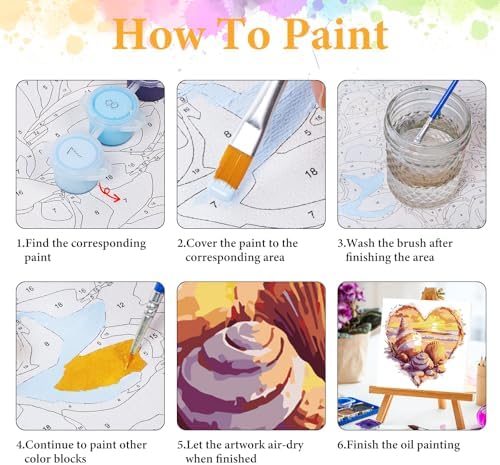 How To Paint

1.Find the corresponding paint

2.Cover the paint to the corresponding area

3.Wash the brush after finishing the area

4.Continue to paint other color blocks

5.Let the artwork air-dry when finished

6.Finish the oil painting