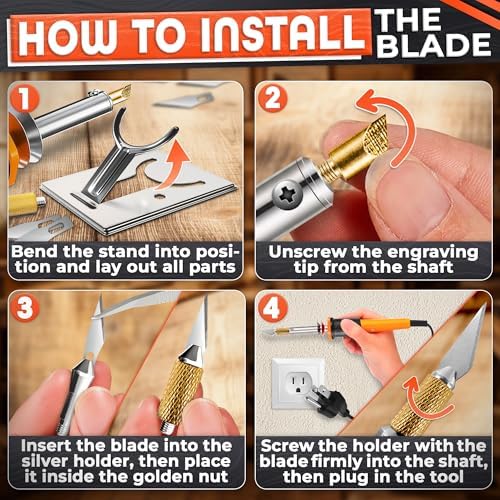 HOW TO INSTALL THE BLADE

1

Bend the stand into position and lay out all parts

2

Unscrew the engraving tip from the shaft

3

Insert the blade into the silver holder, then place it inside the golden nut

4

Screw the holder with the blade firmly into the shaft, then plug in the tool