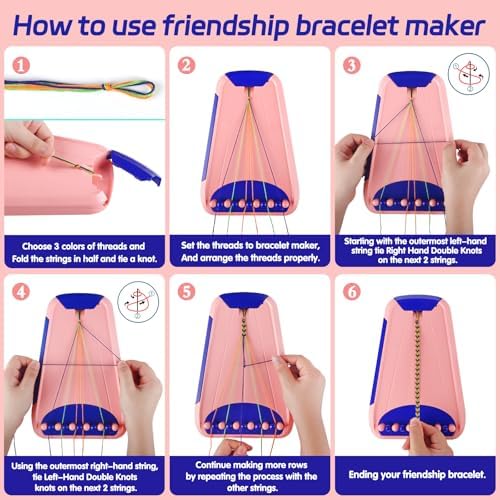 How to use friendship bracelet maker

1

Choose 3 colors of threads and Fold the strings in half and tie a knot.

2

Set the threads to bracelet maker, And arrange the threads properly.

3

Starting with the outermost left-hand string tie Right Hand Double Knots on the next 2 strings.

4

Using the outermost right-hand string, tie Left-Hand Double Knots knots on the next 2 strings.

5

Continue making more rows by repeating the process with the other strings.

6

Ending your friendship bracelet.