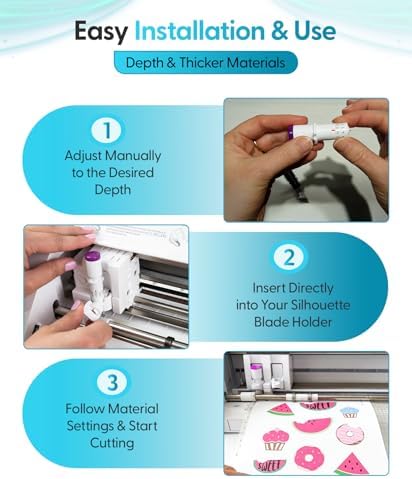 Easy Installation & Use

Depth & Thicker Materials

1
Adjust Manually to the Desired Depth

2
Insert Directly into Your Silhouette Blade Holder

3
Follow Material Settings & Start Cutting

SWEET

SWEET