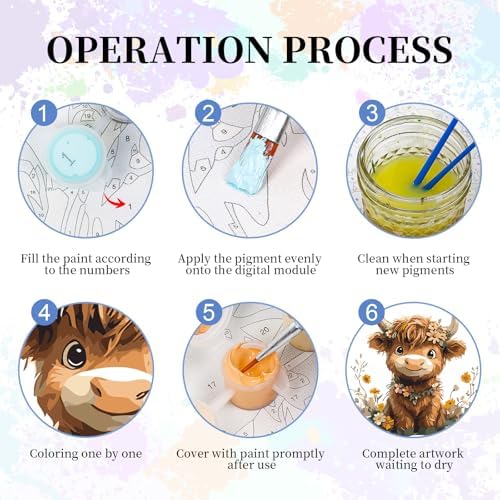 OPERATION PROCESS

1

Fill the paint according to the numbers

2

Apply the pigment evenly onto the digital module

3

Clean when starting new pigments

4

Coloring one by one

5

Cover with paint promptly after use

6

Complete artwork waiting to dry