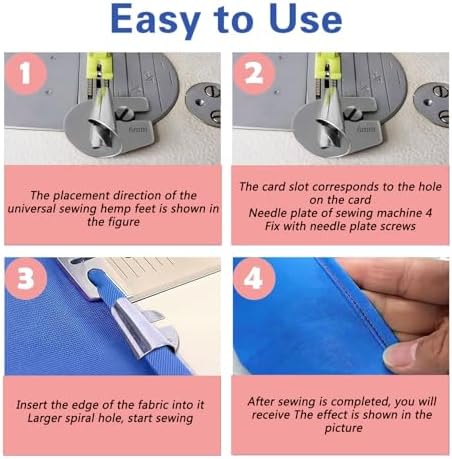 Easy to Use

1

The placement direction of the universal sewing hemp feet is shown in the figure

2

The card slot corresponds to the hole on the card
Needle plate of sewing machine 4
Fix with needle plate screws

3

Insert the edge of the fabric into it
Larger spiral hole, start sewing

4

After sewing is completed, you will receive The effect is shown in the picture