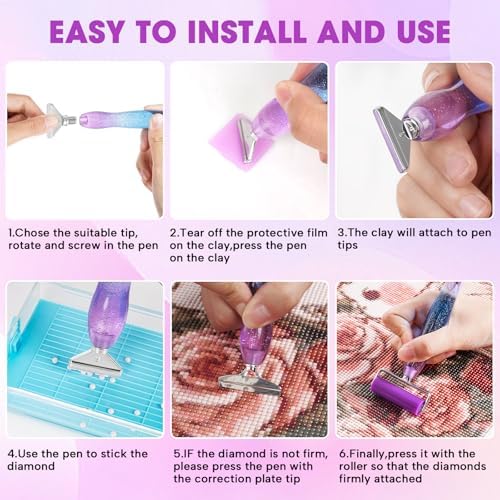 EASY TO INSTALL AND USE

1.Chose the suitable tip, rotate and screw in the pen

2.Tear off the protective film on the clay,press the pen on the clay

3.The clay will attach to pen tips

4.Use the pen to stick the diamond

5.IF the diamond is not firm, please press the pen with the correction plate tip

6.Finally,press it with the roller so that the diamonds firmly attached