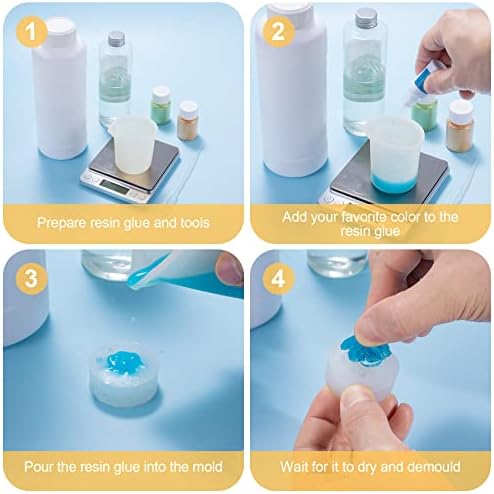 1
Prepare resin glue and tools

2
Add your favorite color to the resin glue

3
Pour the resin glue into the mold

4
Wait for it to dry and demould