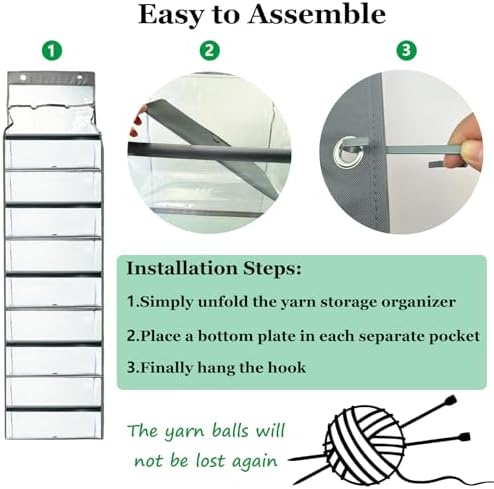 Easy to Assemble

1

2

3

Installation Steps:

1.Simply unfold the yarn storage organizer

2.Place a bottom plate in each separate pocket

3.Finally hang the hook

The yarn balls will not be lost again