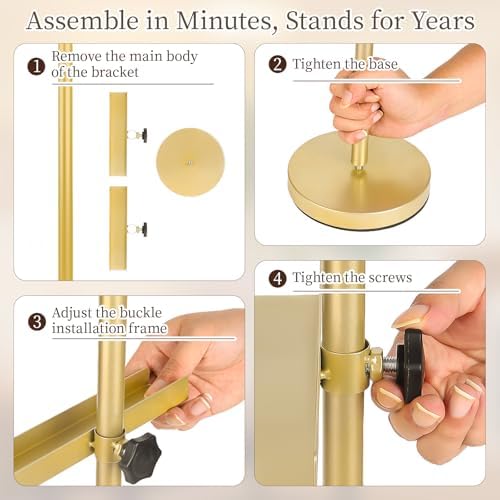 Assemble in Minutes, Stands for Years

1 Remove the main body of the bracket

2 Tighten the base

3 Adjust the buckle installation frame

4 Tighten the screws