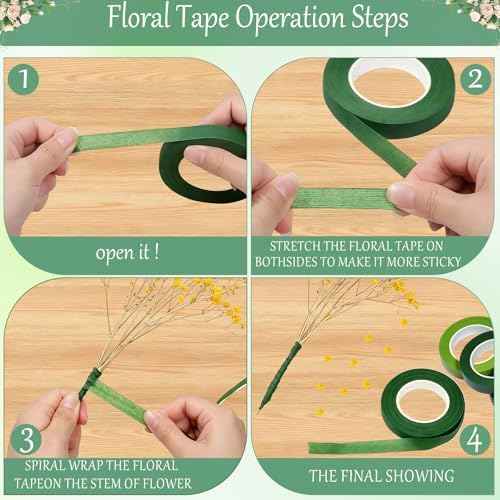 Floral Tape Operation Steps

1

open it !

2

STRETCH THE FLORAL TAPE ON BOTHSIDES TO MAKE IT MORE STICKY

3

SPIRAL WRAP THE FLORAL TAPEON THE STEM OF FLOWER

4

THE FINAL SHOWING