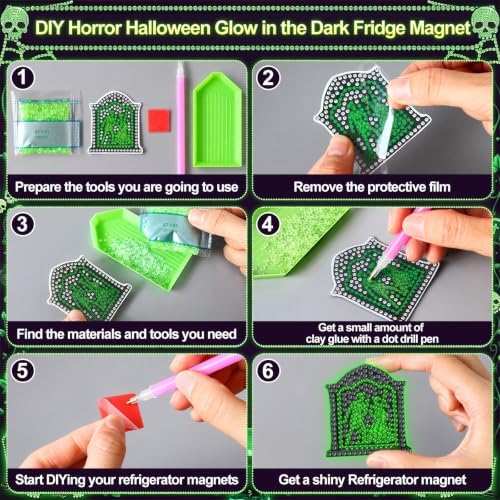 DIY Horror Halloween Glow in the Dark Fridge Magnet

1

Prepare the tools you are going to use

2

Remove the protective film

3

Find the materials and tools you need

4

Get a small amount of clay glue with a dot drill pen

5

Start DIYing your refrigerator magnets

6

Get a shiny Refrigerator magnet