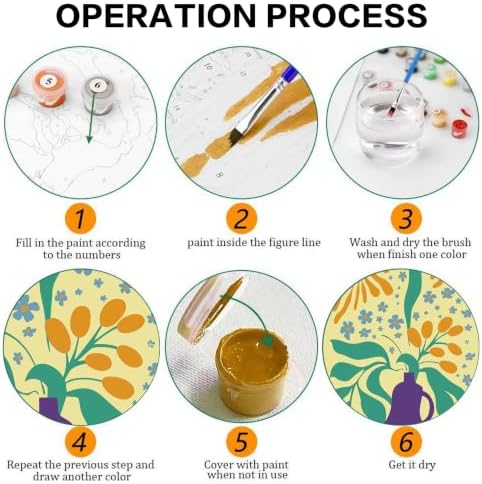 OPERATION PROCESS

5
6

10
8

1
Fill in the paint according to the numbers

2
paint inside the figure line

3
Wash and dry the brush when finish one color

4
Repeat the previous step and draw another color

5
Cover with paint when not in use

6
Get it dry