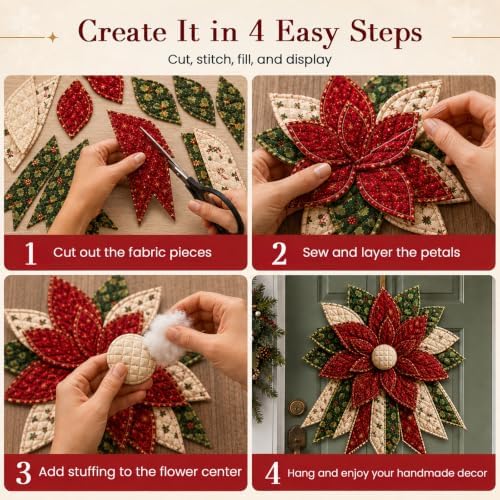 Create It in 4 Easy Steps

Cut, stitch, fill, and display

1 Cut out the fabric pieces

2 Sew and layer the petals

3 Add stuffing to the flower center

4 Hang and enjoy your handmade decor