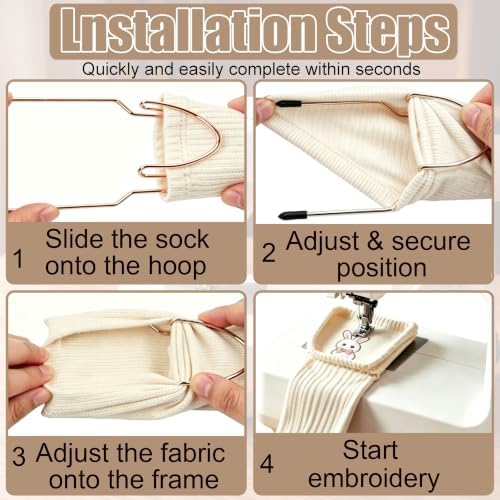 Lnstallation Steps

Quickly and easily complete within seconds

1 Slide the sock onto the hoop

2 Adjust & secure position

3 Adjust the fabric onto the frame

4 Start embroidery