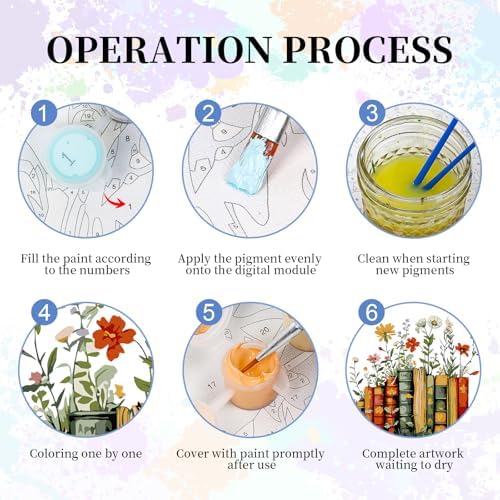 OPERATION PROCESS

1

Fill the paint according to the numbers

2

Apply the pigment evenly onto the digital module

3

Clean when starting new pigments

4

Coloring one by one

5

Cover with paint promptly after use

6

Complete artwork waiting to dry